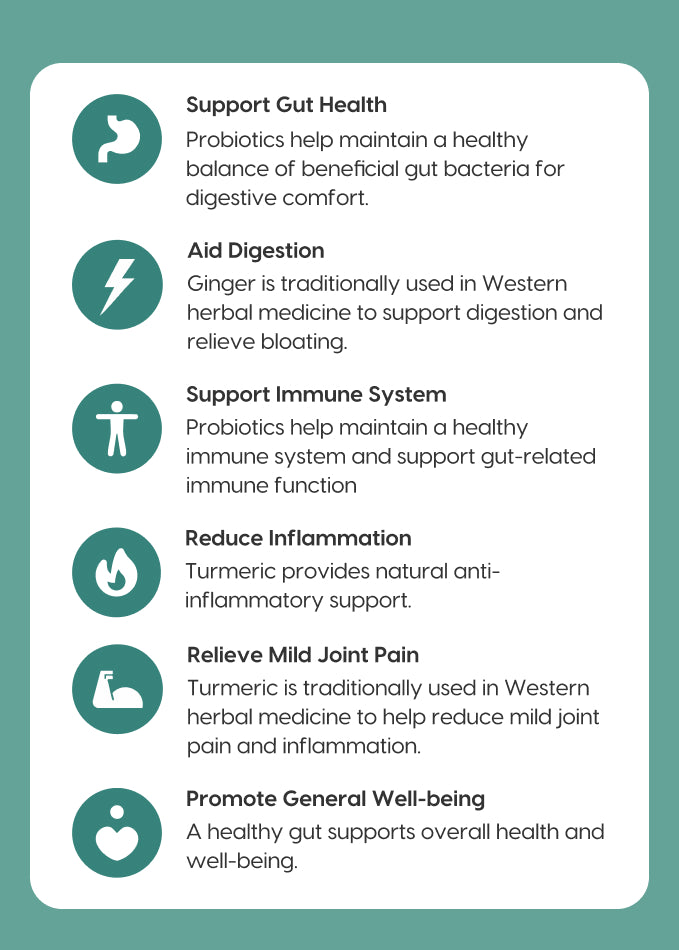 Support Gut Health

Probiotics help maintain a healthy balance of beneficial gut bacteria for digestive comfort.

Aid Digestion

Ginger is traditionally used in Western herbal medicine to support digestion and relieve bloating.

Support Immune System

Probiotics help maintain a healthy immune system and support gut-related immune function

Reduce Inflammation

Turmeric provides natural anti-inflammatory support.

Relieve Mild Joint Pain

Turmeric is traditionally used in Western herbal medicine to help reduce mild joint pain and inflammation.

Promote General Well-being

A healthy gut supports overall health and well-being.